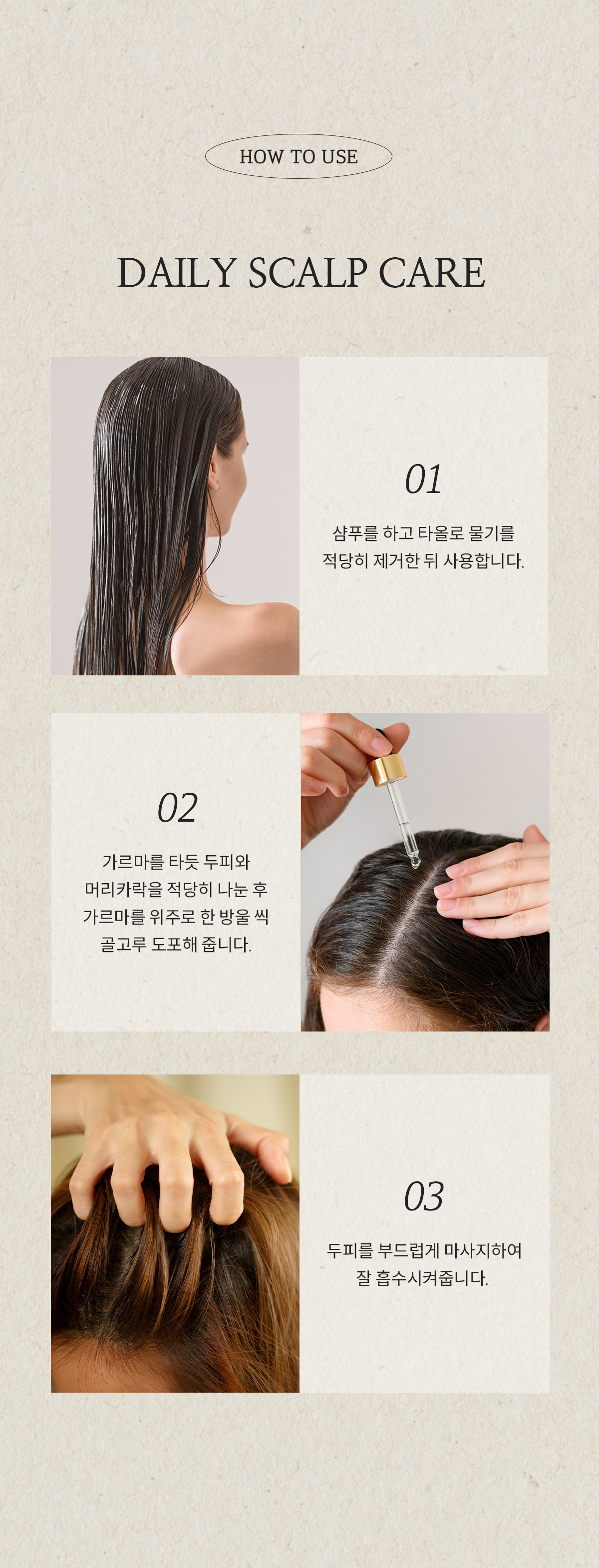 HOW TO USE

DAILY SCALP CARE

01

샴푸를 하고 타올로 물기를 적당히 제거한 뒤 사용합니다.

02

가르마를 타듯 두피와 머리카락을 적당히 나눈 후 가르마를 위주로 한 방울 씩 골고루 도포해 줍니다.

03

두피를 부드럽게 마사지하여 잘 흡수시켜줍니다.